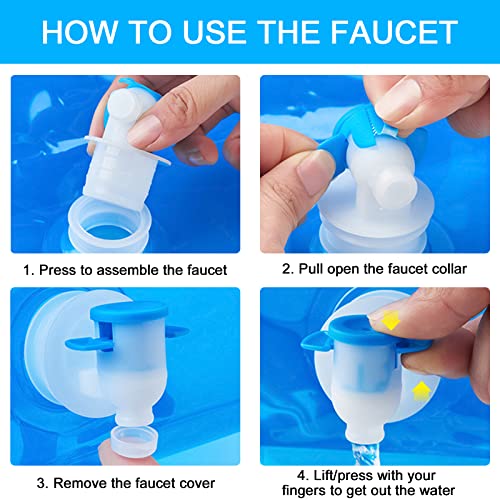 HOW TO USE THE FAUCET

1. Press to assemble the faucet

2. Pull open the faucet collar

3. Remove the faucet cover

4. Lift/press with your fingers to get out the water