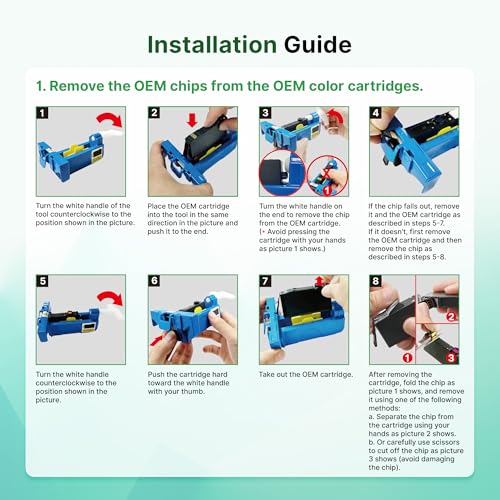 Installation Guide

1. Remove the OEM chips from the OEM color cartridges.

1

Turn the white handle of the tool counterclockwise to the position shown in the picture.

2

Place the OEM cartridge into the tool in the same direction in the picture and push it to the end.

3

1

Turn the white handle on the end to remove the chip from the OEM cartridge. (* Avoid pressing the cartridge with your hands as picture 1 shows.)

4

If the chip falls out, remove it and the OEM cartridge as described in steps 5-7. If it doesn't, first remove the OEM cartridge and then remove the chip as described in steps 5-8.

5

Turn the white handle counterclockwise to the position shown in the picture.

6

Push the cartridge hard toward the white handle with your thumb.

7

Take out the OEM cartridge.

8

1

2

3

After removing the cartridge, fold the chip as picture 1 shows, and remove it using one of the following methods:
a. Separate the chip from the cartridge using your hands as picture 2 shows.
b. Or carefully use scissors to cut off the chip as picture 3 shows (avoid damaging the chip).