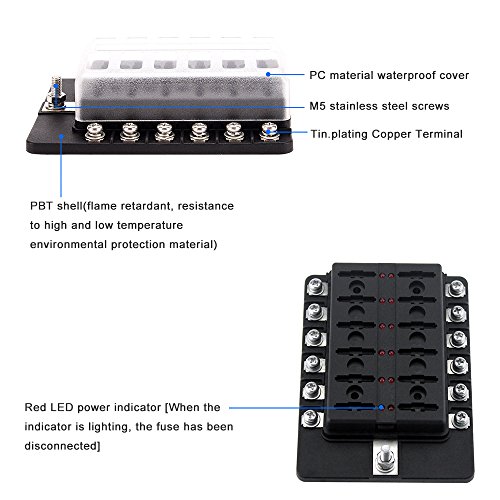 PC material waterproof cover

M5 stainless steel screws

Tin.plating Copper Terminal

PBT shell(flame retardant, resistance to high and low temperature environmental protection material)

Red LED power indicator [When the indicator is lighting, the fuse has been disconnected]