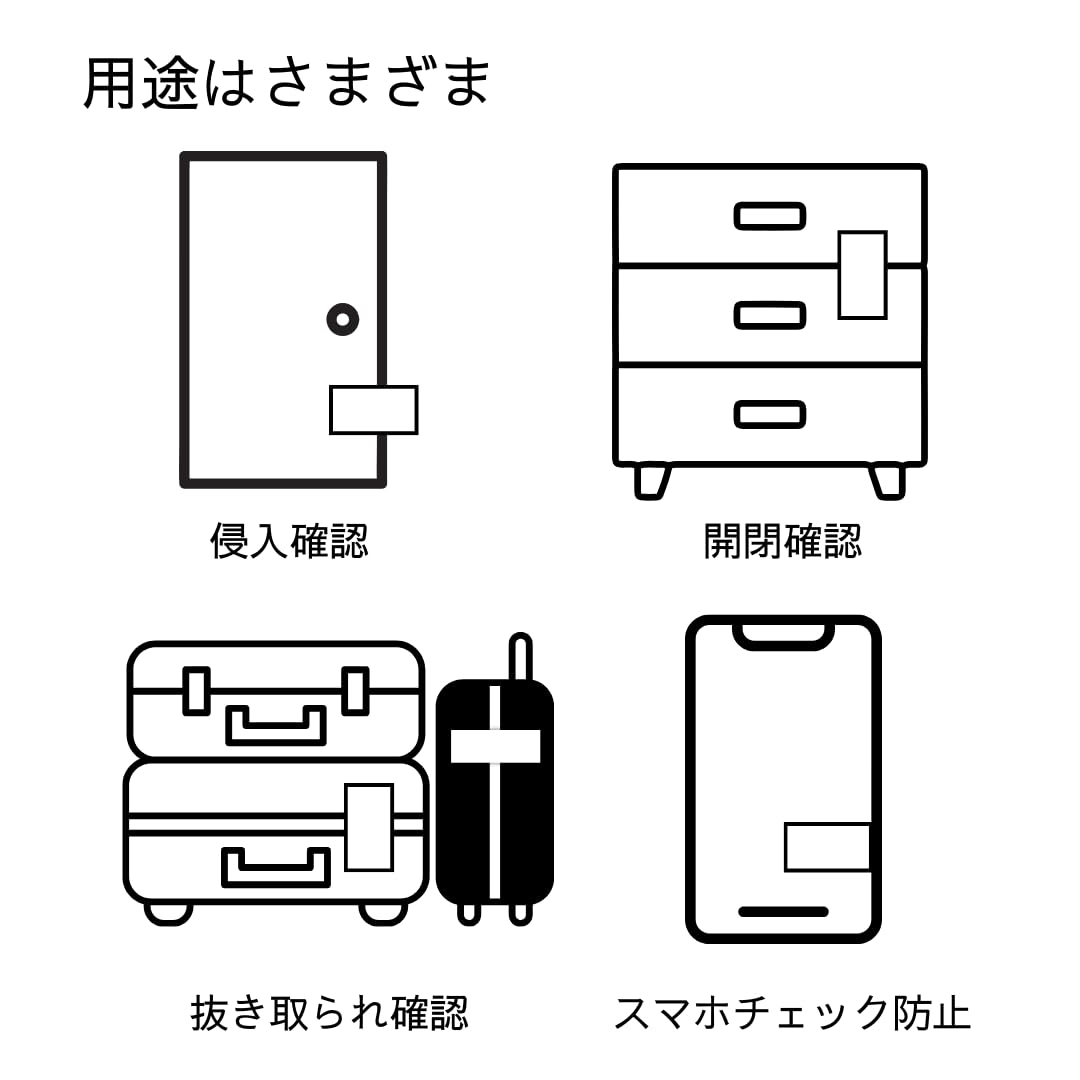 用途はさまざま

侵入確認

開閉確認

抜き取られ確認

スマホチェック防止