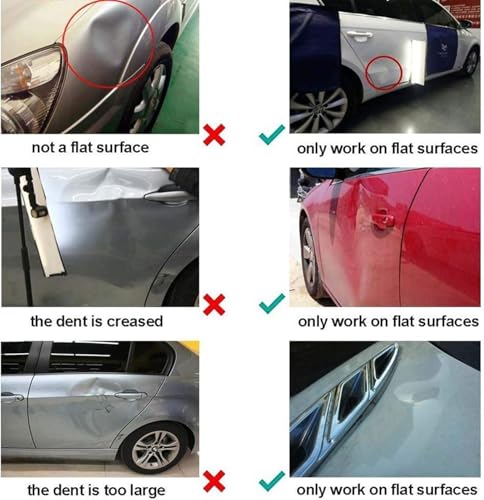 not a flat surface

only work on flat surfaces

the dent is creased

only work on flat surfaces

the dent is too large

only work on flat surfaces