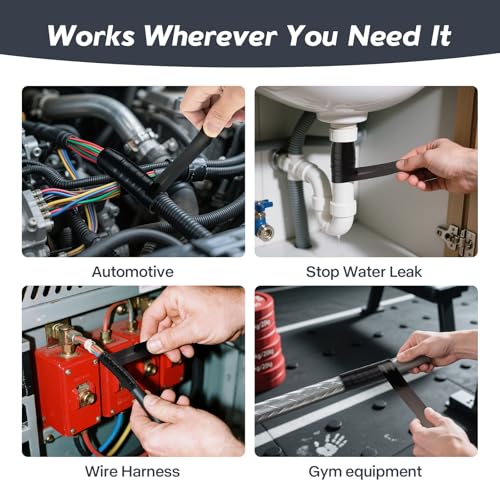 Works Wherever You Need It

Automotive

Stop Water Leak

Wire Harness

Gym equipment