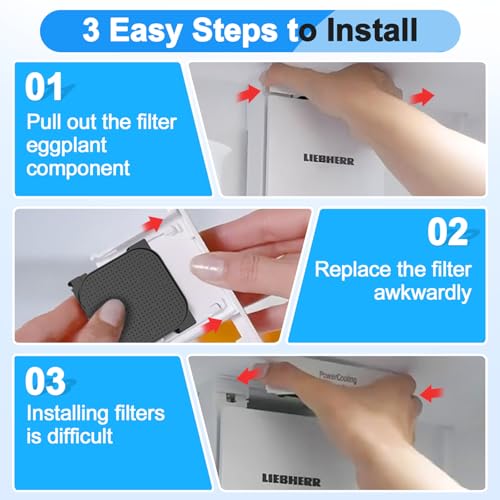 3 Easy Steps to Install

01
Pull out the filter eggplant component

LIEBHERR

02
Replace the filter awkwardly

03
Installing filters is difficult

PowerCooling

LIEBHERR