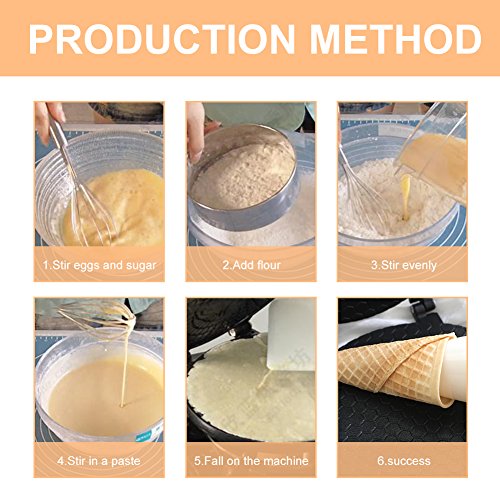 PRODUCTION METHOD

1.Stir eggs and sugar

2.Add flour

3.Stir evenly

4.Stir in a paste

5.Fall on the machine

6.success