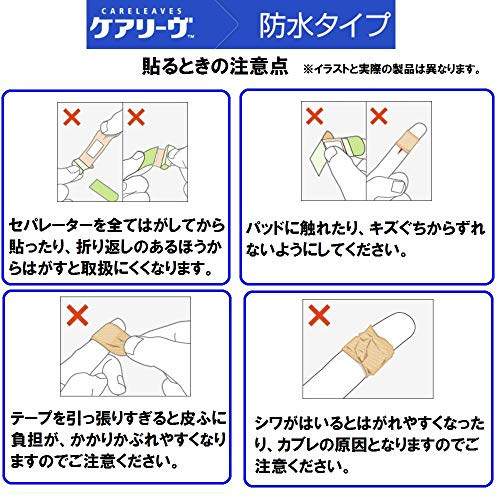 CARELEAVES
ケアリーヴ™

防水タイプ

貼るときの注意点 ※イラストと実際の製品は異なります。

セパレーターを全てはがしてから貼ったり、折り返しのあるほうからはがすと取扱にくくなります。

パッドに触れたり、キズぐちからずれないようにしてください。

テープを引っ張りすぎると皮ふに負担が、かかりかぶれやすくなりますのでご注意ください。

シワがはいるとはがれやすくなったり、カブレの原因となりますのでご注意ください。