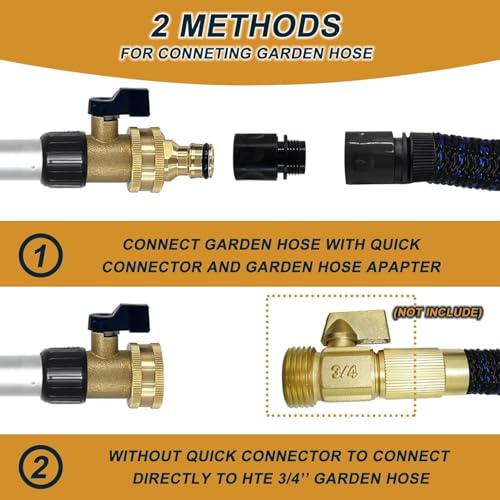 2 METHODS
FOR CONNETING GARDEN HOSE

1 CONNECT GARDEN HOSE WITH QUICK CONNECTOR AND GARDEN HOSE APAPTER

(NOT INCLUDE)

3/4

2 WITHOUT QUICK CONNECTOR TO CONNECT DIRECTLY TO HTE 3/4'' GARDEN HOSE