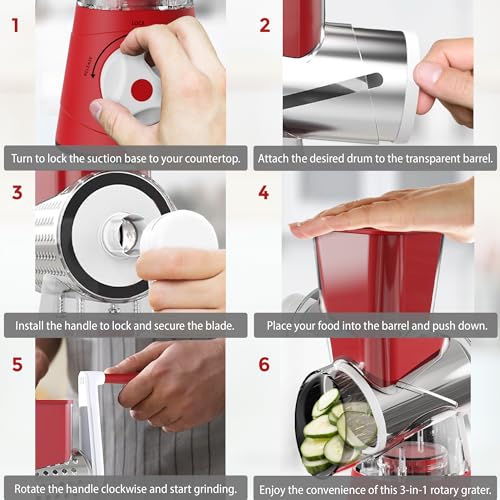 1

LOCK

RELEASE

Turn to lock the suction base to your countertop.

2

Attach the desired drum to the transparent barrel.

3

Install the handle to lock and secure the blade.

4

Place your food into the barrel and push down.

5

Rotate the handle clockwise and start grinding.

6

Enjoy the convenience of this 3-in-1 rotary grater.