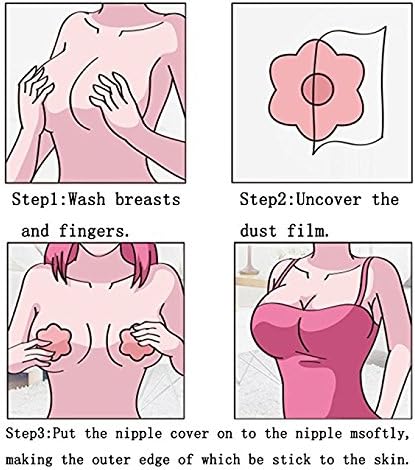 Step1:Wash breasts and fingers.

Step2:Uncover the dust film.

Step3:Put the nipple cover on to the nipple msoftly, making the outer edge of which be stick to the skin.