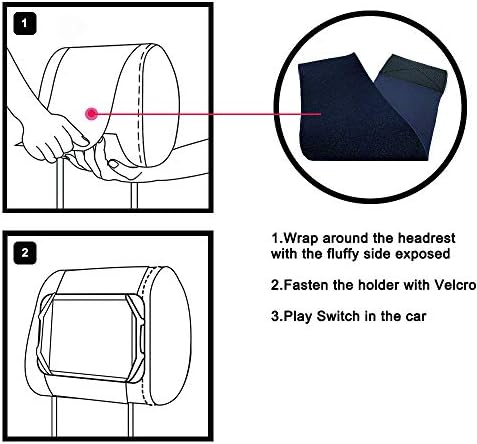 1

2

1.Wrap around the headrest with the fluffy side exposed

2.Fasten the holder with Velcro

3.Play Switch in the car