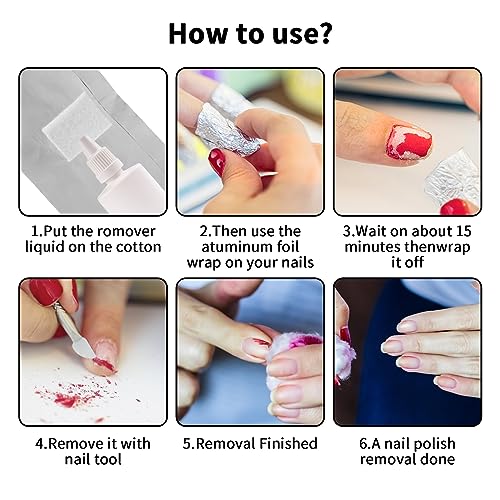 How to use?

1.Put the romover liquid on the cotton

2.Then use the atuminum foil wrap on your nails

3.Wait on about 15 minutes thenwrap it off

4.Remove it with nail tool

5.Removal Finished

6.A nail polish removal done