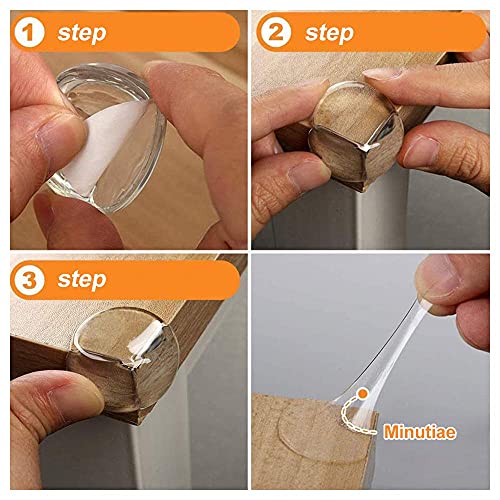 1 step

2 step

3 step

Minutiae