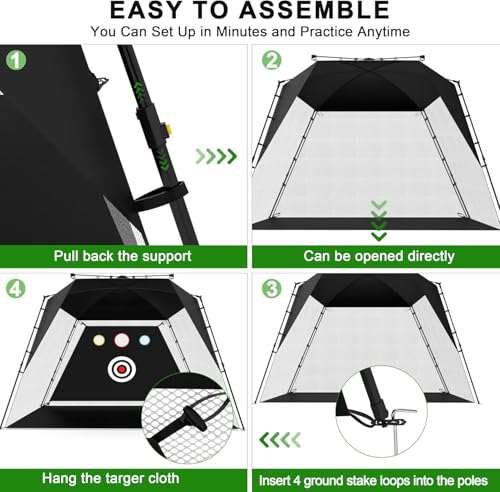 EASY TO ASSEMBLE
You Can Set Up in Minutes and Practice Anytime

1
Pull back the support

2
Can be opened directly

4
Hang the targer cloth

3
Insert 4 ground stake loops into the poles