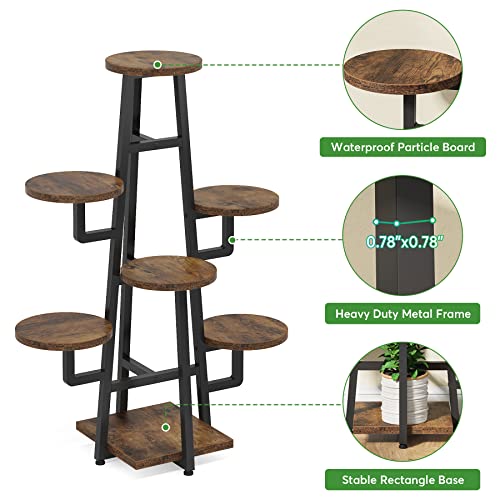 Waterproof Particle Board

0.78"x0.78"

Heavy Duty Metal Frame

Stable Rectangle Base