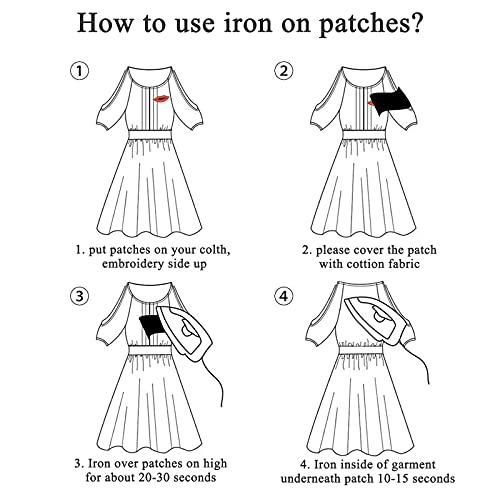 How to use iron on patches?

1

1. put patches on your colth, embroidery side up

2

2. please cover the patch with cottion fabric

3

3. Iron over patches on high for about 20-30 seconds

4

4. Iron inside of garment underneath patch 10-15 seconds