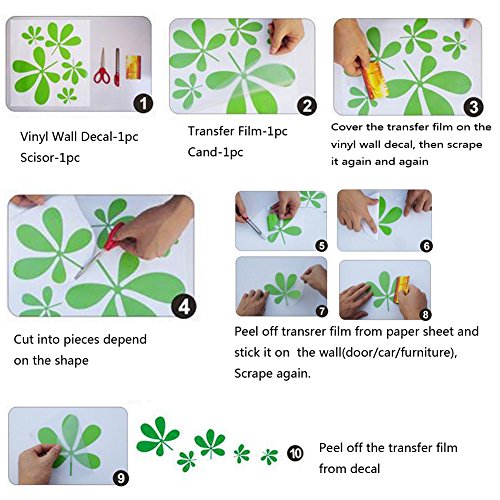 1

Vinyl Wall Decal-1pc
Scisor-1pc

2

Transfer Film-1pc
Cand-1pc

3

Cover the transfer film on the vinyl wall decal, then scrape it again and again

4

Cut into pieces depend on the shape

5

6

7

8

Peel off transrer film from paper sheet and stick it on the wall(door/car/furniture), Scrape again.

9

10

Peel off the transfer film from decal