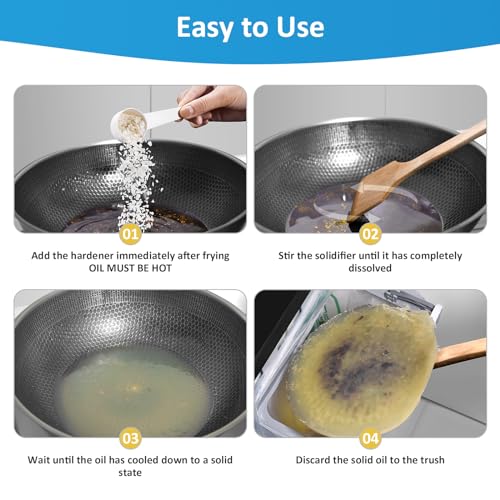 Easy to Use

01
Add the hardener immediately after frying
OIL MUST BE HOT

02
Stir the solidifier until it has completely dissolved

03
Wait until the oil has cooled down to a solid state

04
Discard the solid oil to the trush