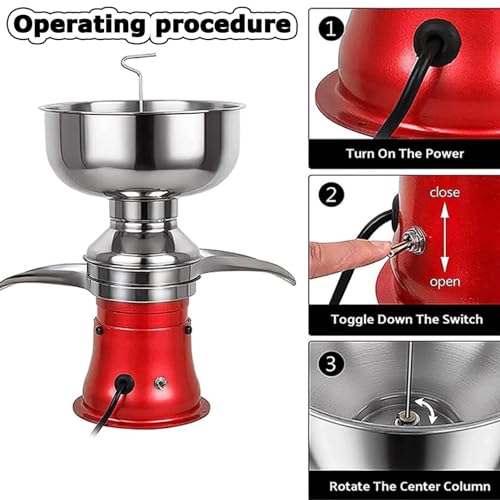 Operating procedure

1
Turn On The Power

2
close
open
Toggle Down The Switch

3
Rotate The Center Column