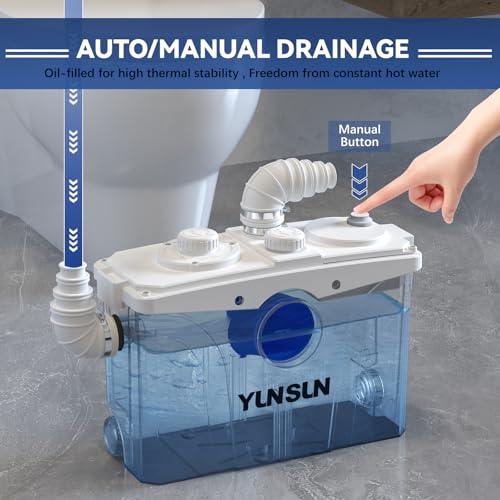 AUTO/MANUAL DRAINAGE
Oil-filled for high thermal stability , Freedom from constant hot water

Manual Button

YLNSLN