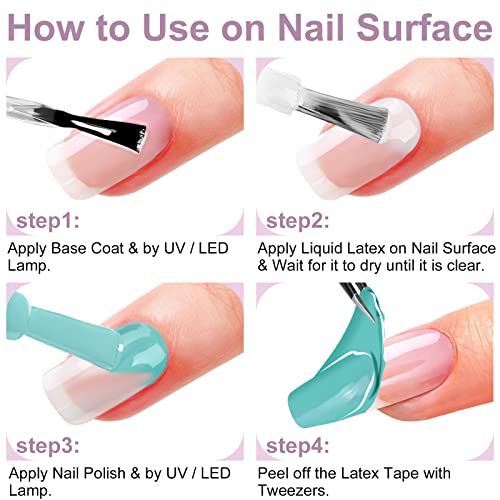 How to Use on Nail Surface

step1:
Apply Base Coat & by UV / LED Lamp.

step2:
Apply Liquid Latex on Nail Surface & Wait for it to dry until it is clear.

step3:
Apply Nail Polish & by UV / LED Lamp.

step4:
Peel off the Latex Tape with Tweezers.