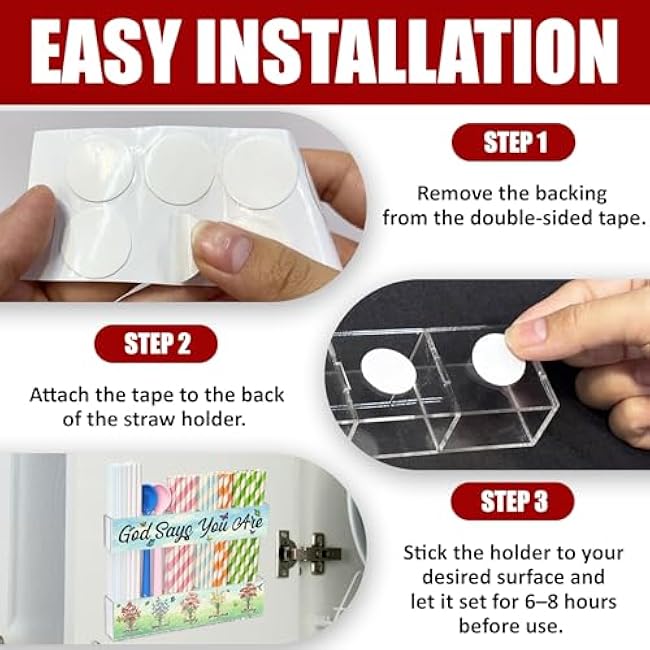 EASY INSTALLATION

STEP 1

Remove the backing from the double-sided tape.

STEP 2

Attach the tape to the back of the straw holder.

God Says You Are

STEP 3

Stick the holder to your desired surface and let it set for 6–8 hours before use.