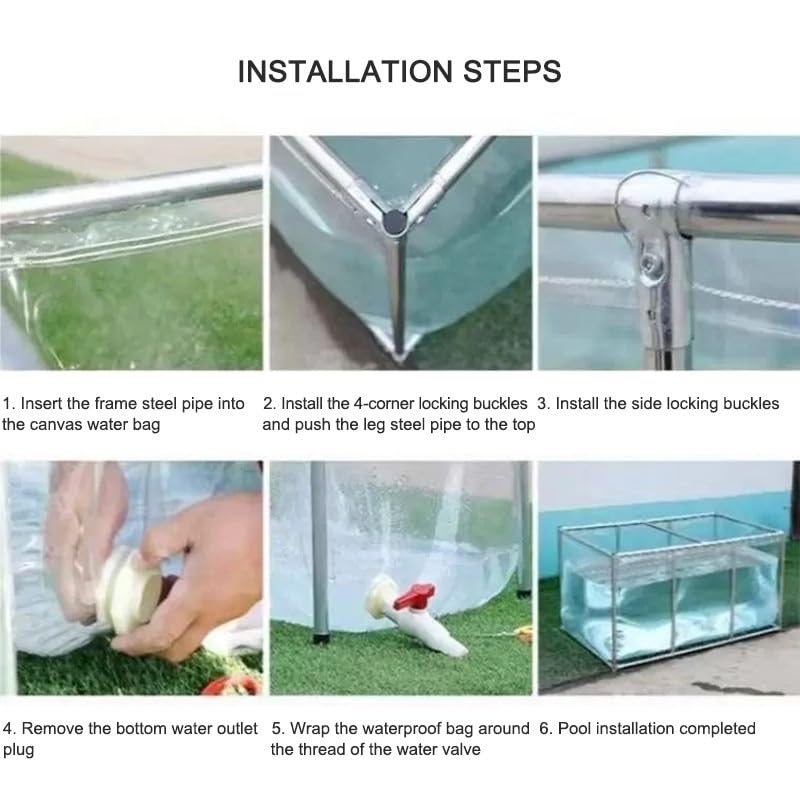 INSTALLATION STEPS

1. Insert the frame steel pipe into the canvas water bag

2. Install the 4-corner locking buckles and push the leg steel pipe to the top

3. Install the side locking buckles

4. Remove the bottom water outlet plug

5. Wrap the waterproof bag around the thread of the water valve

6. Pool installation completed