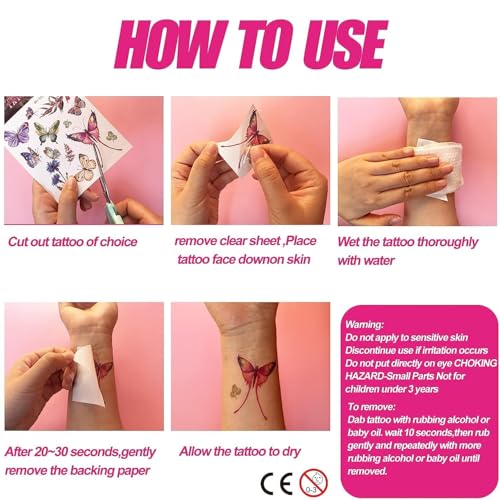 HOW TO USE

Cut out tattoo of choice

remove clear sheet ,Place tattoo face downon skin

Wet the tattoo thoroughly with water

After 20~30 seconds,gently remove the backing paper

Allow the tattoo to dry

Warning:
Do not apply to sensitive skin
Discontinue use if irritation occurs
Do not put directly on eye CHOKING HAZARD-Small Parts Not for children under 3 years

To remove:
Dab tattoo with rubbing alcohol or baby oil. wait 10 seconds,then rub gently and repeatedly with more rubbing alcohol or baby oil until removed.

CE

0-3