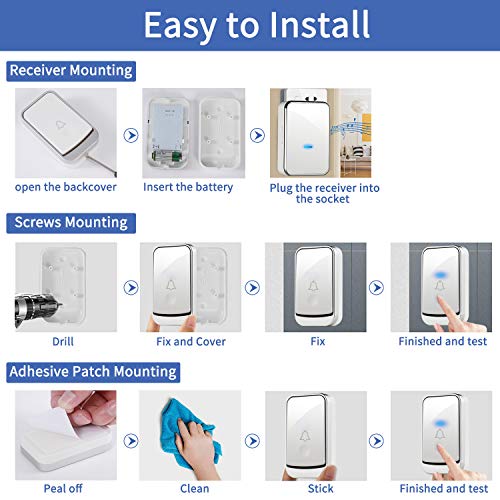 Easy to Install

Receiver Mounting

open the backcover

Insert the battery

Plug the receiver into the socket

Screws Mounting

Drill

Fix and Cover

Fix

Finished and test

Adhesive Patch Mounting

Peal off

Clean

Stick

Finished and test