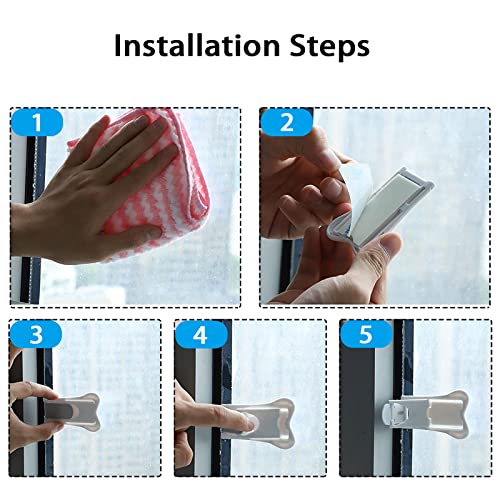 Installation Steps

1

2

3

4

5