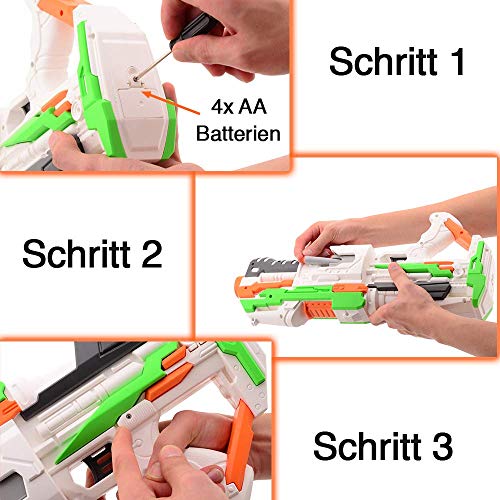 4x AA
Batterien

Schritt 1

Schritt 2

Schritt 3