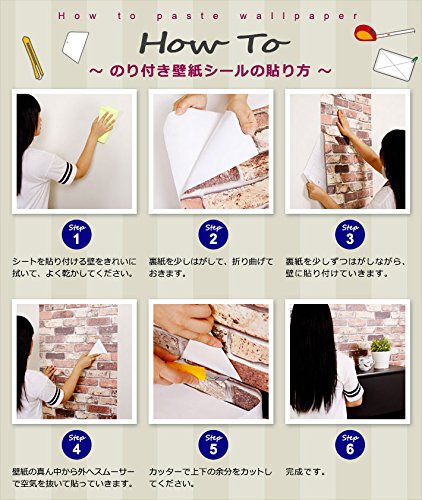 How to paste wallpaper

How To

~ のり付き壁紙シールの貼り方 ~

Step 1

シートを貼り付ける壁をきれいに拭いて、よく乾かしてください。

Step 2

裏紙を少しはがして、折り曲げておきます。

Step 3

裏紙を少しずつはがしながら、壁に貼り付けていきます。

Step 4

壁紙の真ん中から外へスムーサーで空気を抜いて貼っていきます。

Step 5

カッターで上下の余分をカットしてください。

Step 6

完成です。