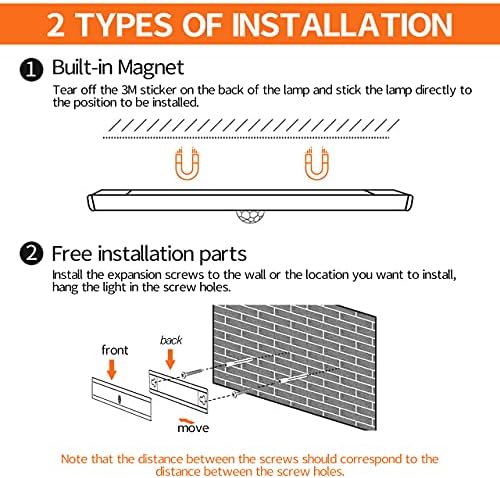 2 TYPES OF INSTALLATION

1 Built-in Magnet

Tear off the 3M sticker on the back of the lamp and stick the lamp directly to the position to be installed.

2 Free installation parts

Install the expansion screws to the wall or the location you want to install, hang the light in the screw holes.

front

back

move

Note that the distance between the screws should correspond to the distance between the screw holes.