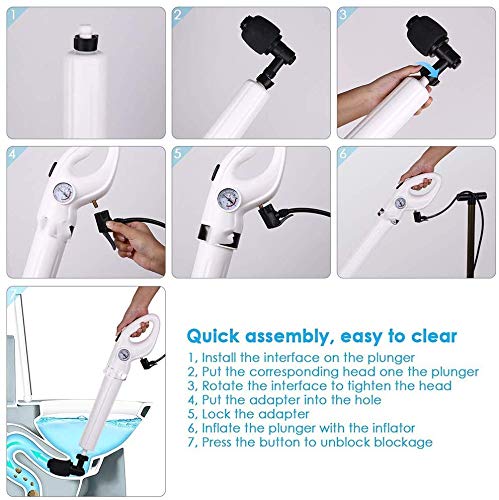 1

2

3

4

5

6

7

Quick assembly, easy to clear
1, Install the interface on the plunger
2, Put the corresponding head one the plunger
3, Rotate the interface to tighten the head
4, Put the adapter into the hole
5, Lock the adapter
6, Inflate the plunger with the inflator
7, Press the button to unblock blockage