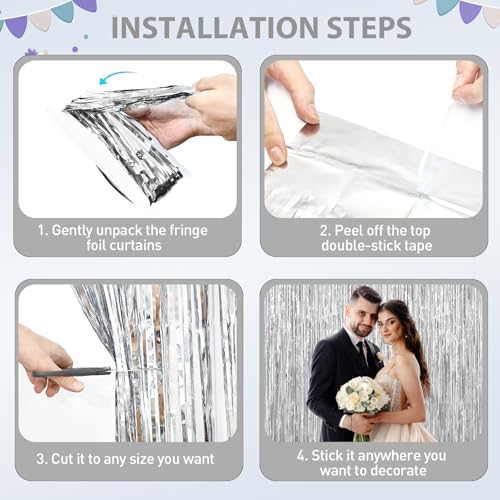 INSTALLATION STEPS

1. Gently unpack the fringe foil curtains

2. Peel off the top double-stick tape

3. Cut it to any size you want

4. Stick it anywhere you want to decorate