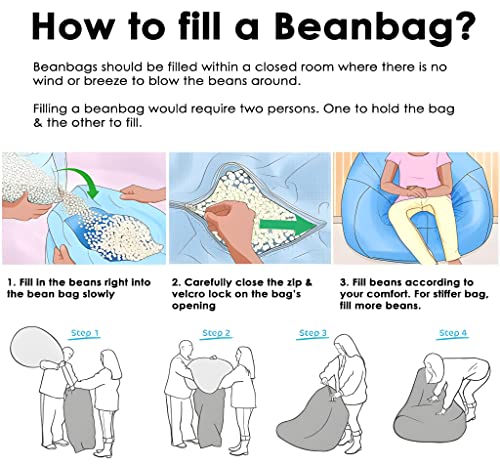 How to fill a Beanbag?

Beanbags should be filled within a closed room where there is no wind or breeze to blow the beans around.

Filling a beanbag would require two persons. One to hold the bag & the other to fill.

1. Fill in the beans right into the bean bag slowly

2. Carefully close the zip & velcro lock on the bag's opening

3. Fill beans according to your comfort. For stiffer bag, fill more beans.

Step 1

Step 2

Step 3

Step 4