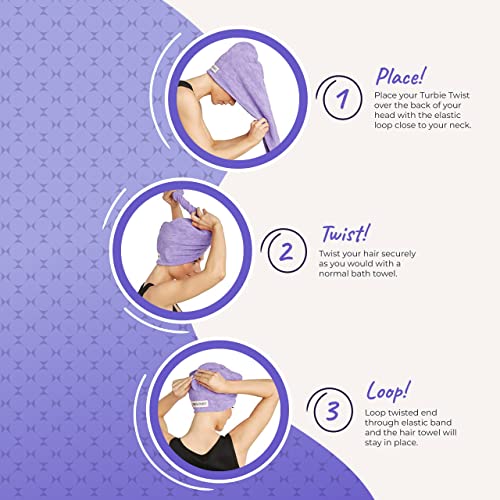 1

Place!

Place your Turbie Twist over the back of your head with the elastic loop close to your neck.

2

Twist!

Twist your hair securely as you would with a normal bath towel.

3

Loop!

Loop twisted end through elastic band and the hair towel will stay in place.