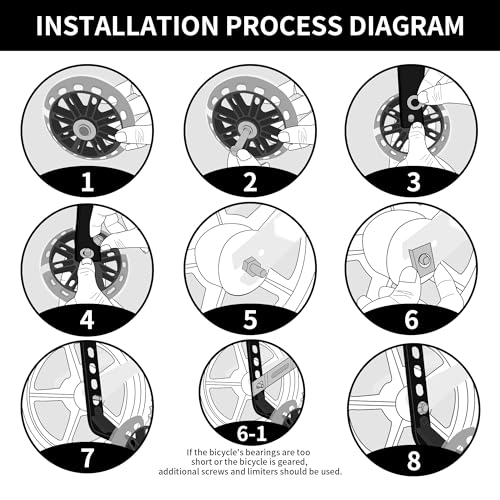 INSTALLATION PROCESS DIAGRAM

1

2

3

4

5

6

7

6-1

If the bicycle's bearings are too short or the bicycle is geared, additional screws and limiters should be used.

8