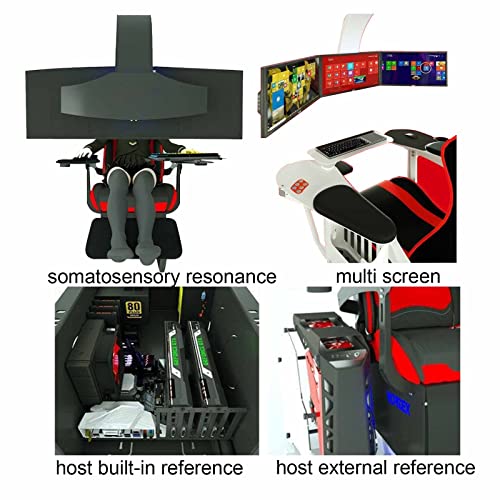 somatosensory resonance

multi screen

80

host built-in reference

host external reference