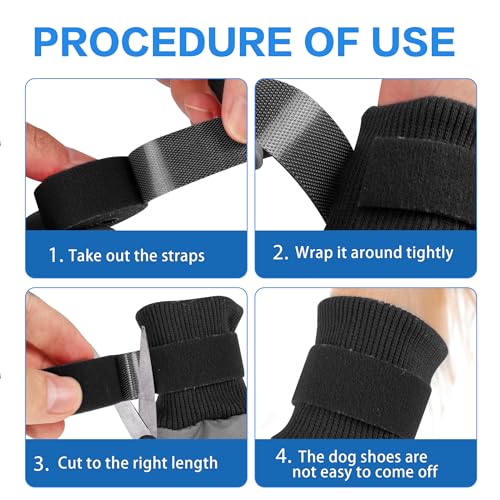 PROCEDURE OF USE

1. Take out the straps

2. Wrap it around tightly

3. Cut to the right length

4. The dog shoes are not easy to come off