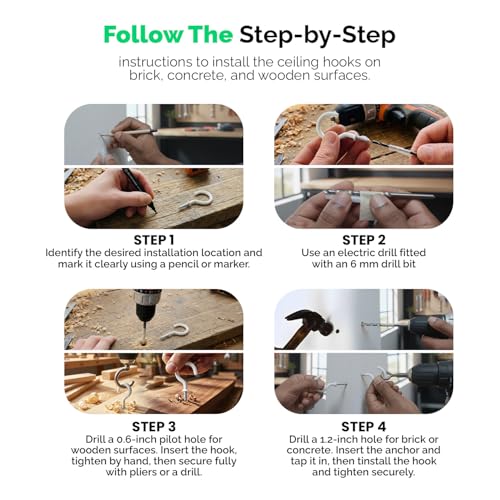 Follow The Step-by-Step

instructions to install the ceiling hooks on brick, concrete, and wooden surfaces.

STEP 1
Identify the desired installation location and mark it clearly using a pencil or marker.

STEP 2
Use an electric drill fitted with an 6 mm drill bit

STEP 3
Drill a 0.6-inch pilot hole for wooden surfaces. Insert the hook, tighten by hand, then secure fully with pliers or a drill.

STEP 4
Drill a 1.2-inch hole for brick or concrete. Insert the anchor and tap it in, then tinstall the hook and tighten securely.