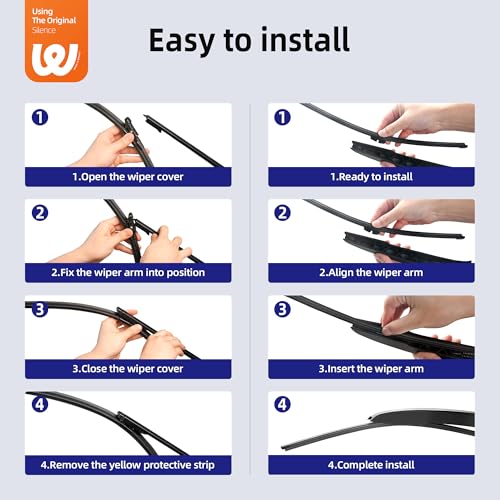 Using
The Original
Silence

Easy to install

1
1.Open the wiper cover

2
2.Fix the wiper arm into position

3
3.Close the wiper cover

4
4.Remove the yellow protective strip

1
1.Ready to install

2
2.Align the wiper arm

3
3.Insert the wiper arm

4
4.Complete install