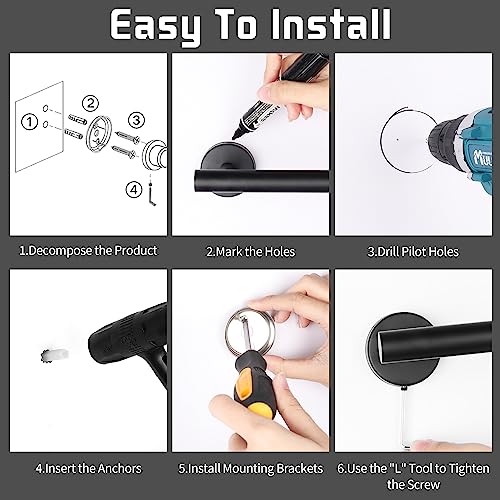 Easy To Install

①
②
③
④

1.Decompose the Product

2.Mark the Holes

3.Drill Pilot Holes

4.Insert the Anchors

5.Install Mounting Brackets

6.Use the "L" Tool to Tighten the Screw