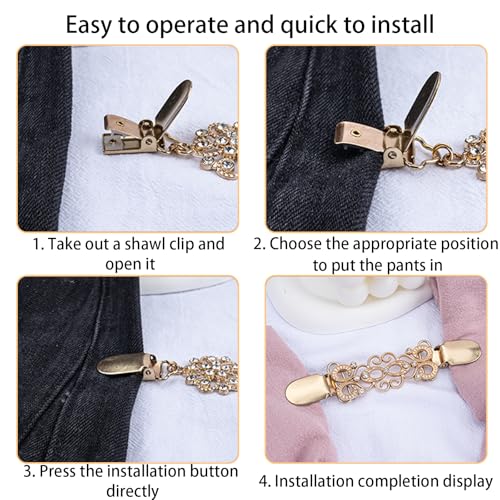 Easy to operate and quick to install

1. Take out a shawl clip and open it

2. Choose the appropriate position to put the pants in

3. Press the installation button directly

4. Installation completion display