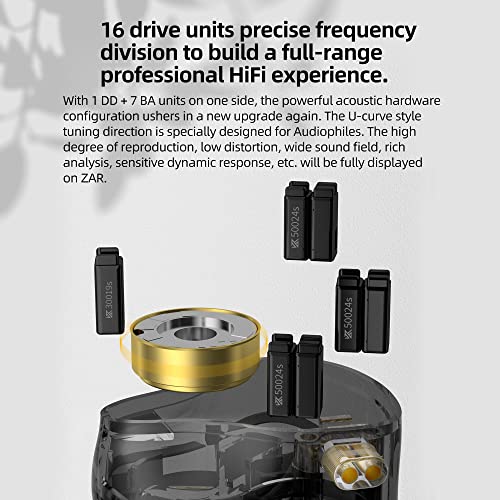 16 drive units precise frequency division to build a full-range professional HiFi experience.

With 1 DD + 7 BA units on one side, the powerful acoustic hardware configuration ushers in a new upgrade again. The U-curve style tuning direction is specially designed for Audiophiles. The high degree of reproduction, low distortion, wide sound field, rich analysis, sensitive dynamic response, etc. will be fully displayed on ZAR.

KZ 50024s

KZ 30019s

KZ 50024s

KZ 50024s