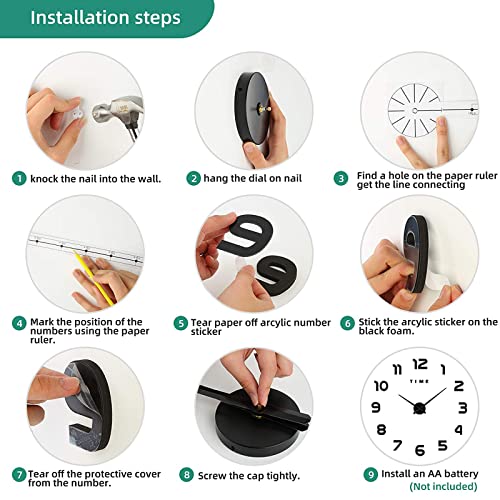 Installation steps

1 knock the nail into the wall.

2 hang the dial on nail

3 Find a hole on the paper ruler get the line connecting

4 Mark the position of the numbers using the paper ruler.

5 Tear paper off arcylic number sticker

6 Stick the arcylic sticker on the black foam.

7 Tear off the protective cover from the number.

8 Screw the cap tightly.

11 12 1 TIME 10 2 9 3 8 4 7 6 5

9 Install an AA battery (Not included)