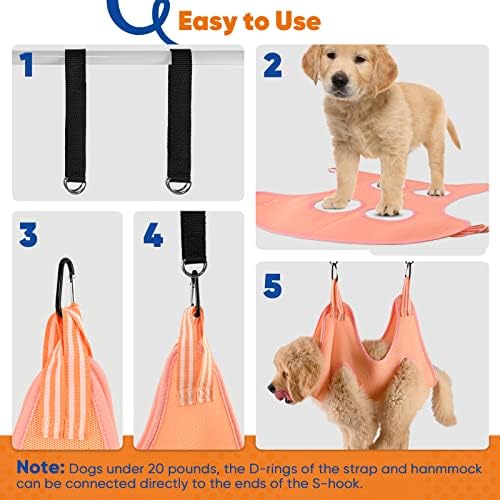 Easy to Use

1

2

3

4

5

Note: Dogs under 20 pounds, the D-rings of the strap and hanmmock can be connected directly to the ends of the S-hook.