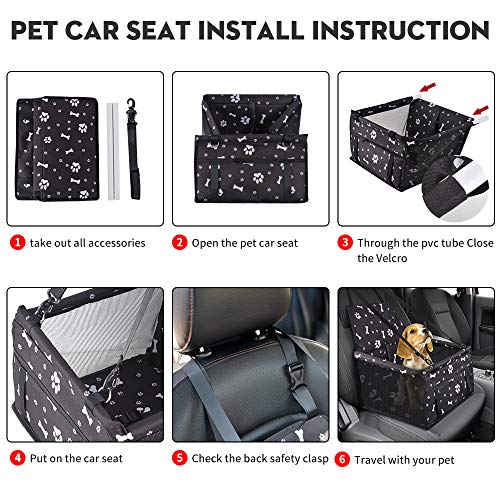 PET CAR SEAT INSTALL INSTRUCTION

1 take out all accessories

2 Open the pet car seat

3 Through the pvc tube Close the Velcro

4 Put on the car seat

5 Check the back safety clasp

6 Travel with your pet