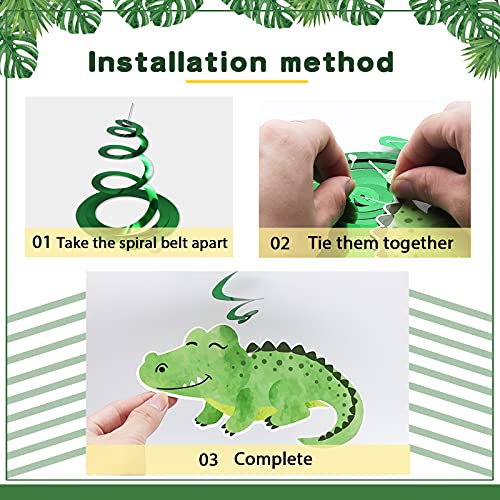 Installation method

01 Take the spiral belt apart

02 Tie them together

03 Complete