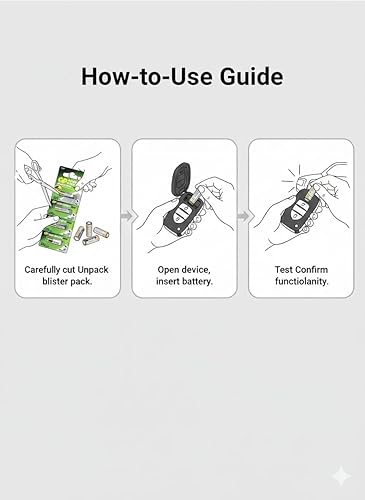 How-to-Use Guide

GP

Carefully cut Unpack blister pack.

Open device, insert battery.

Test Confirm functiolanity.