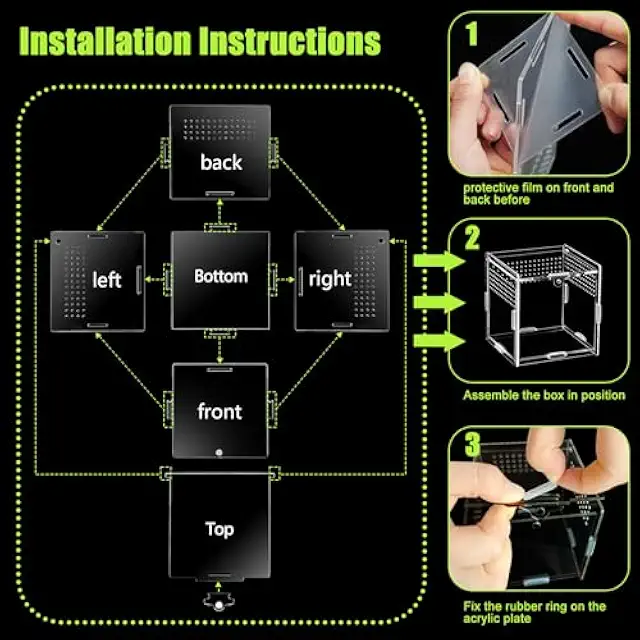 Installation Instructions

back

left

Bottom

right

front

Top

1

protective film on front and back before

2

Assemble the box in position

3

Fix the rubber ring on the acrylic plate