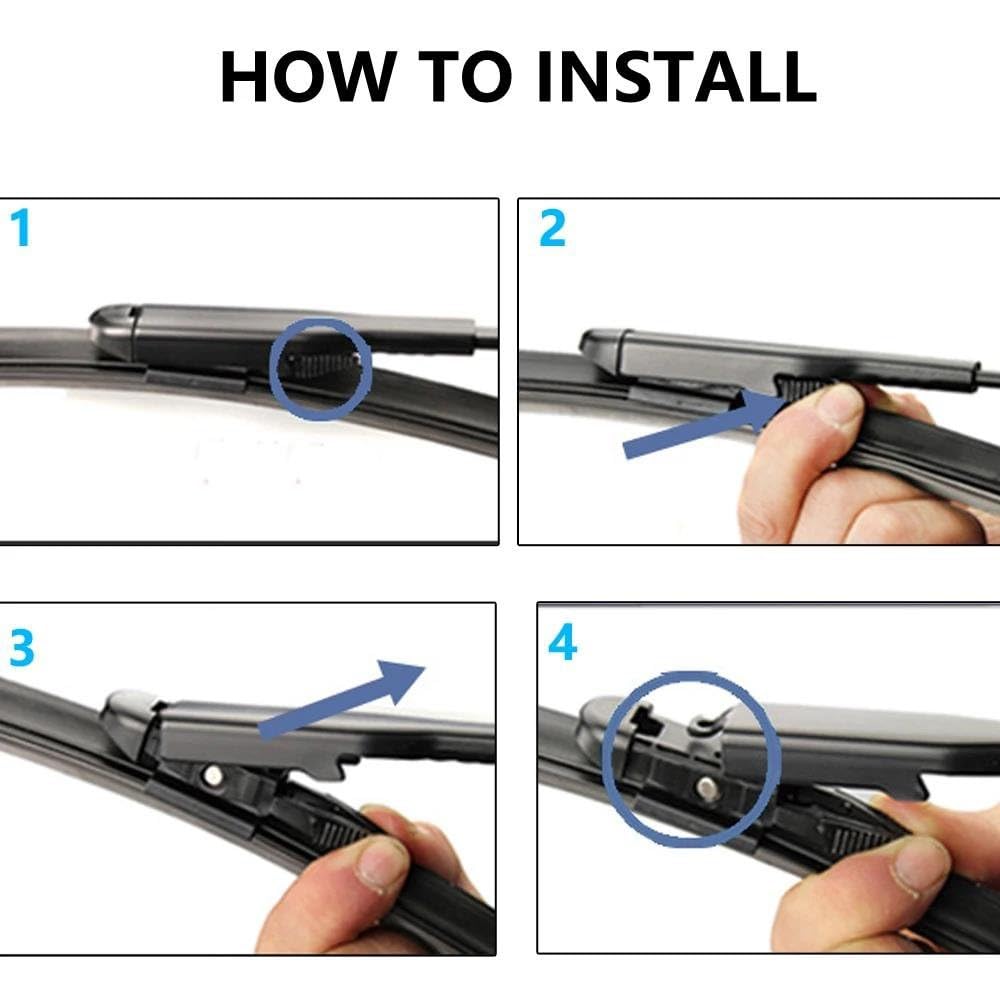 HOW TO INSTALL

1

2

3

4